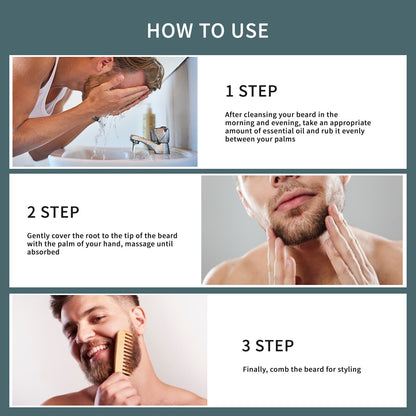 HOW TO USE

1 STEP

After cleansing your beard in the morning and evening, take an appropriate amount of essential oil and rub it evenly between your palms

2 STEP

Gently cover the root to the tip of the beard with the palm of your hand, massage until absorbed

3 STEP

Finally, comb the beard for styling